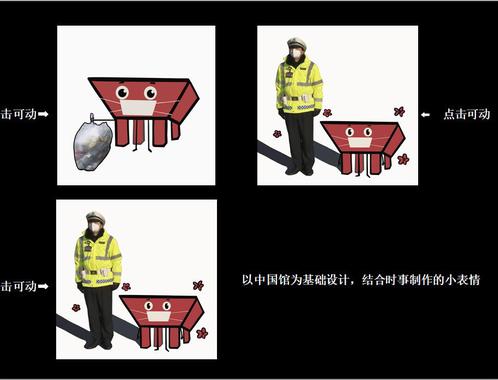 击可动➡

⬅ 点击可动

击可动➡

以中国馆为基础设计，结合时事制作的小表情